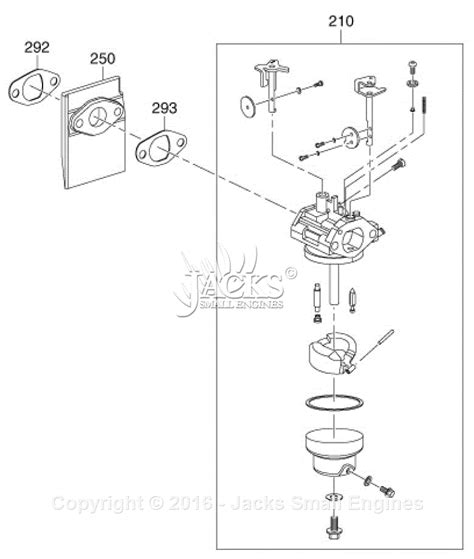 210

292

250

293

JACKS©
SMALL ENGINES

Copyright © 2016 - Jacks Small Engines