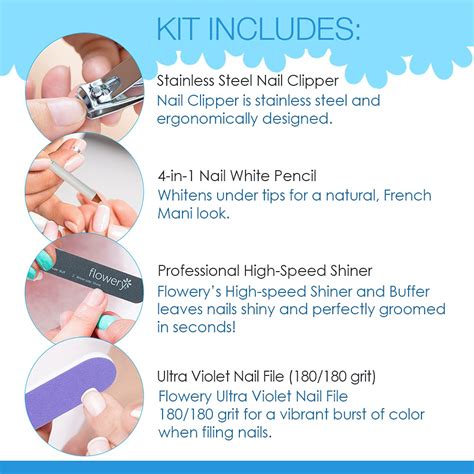 KIT INCLUDES:

Stainless Steel Nail Clipper
Nail Clipper is stainless steel and ergonomically designed.

4-in-1 Nail White Pencil
Whitens under tips for a natural, French Mani look.

flowery

Professional High-Speed Shiner
Flowery's High-speed Shiner and Buffer leaves nails shiny and perfectly groomed in seconds!

Ultra Violet Nail File (180/180 grit)
Flowery Ultra Violet Nail File 180/180 grit for a vibrant burst of color when filing nails.