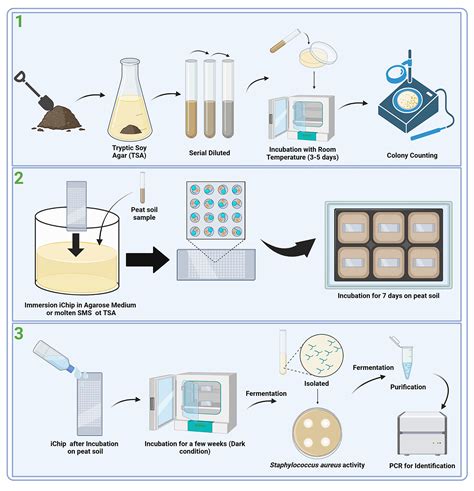 1

Tryptic Soy Agar (TSA)

Serial Diluted

Incubation with Room Temperature (3-5 days)

Colony Counting

2

Peat soil sample

Immersion iChip in Agarose Medium or molten SMS ot TSA

Incubation for 7 days on peat soil

3

iChip after Incubation on peat soil

Incubation for a few weeks (Dark condition)

Fermentation

Isolated

Staphylococcus aureus activity

Fermentation

Purification

PCR for Identification