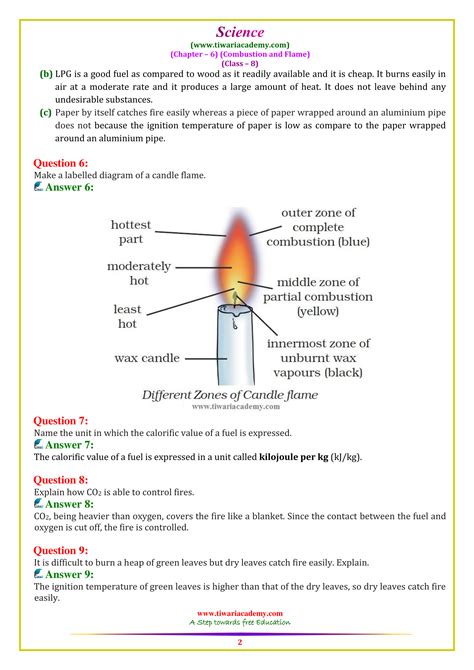 Science
(www.tiwariacademy.com)
(Chapter – 6) (Combustion and Flame)
(Class – 8)

(b) LPG is a good fuel as compared to wood as it readily available and it is cheap. It burns easily in air at a moderate rate and it produces a large amount of heat. It does not leave behind any undesirable substances.

(c) Paper by itself catches fire easily whereas a piece of paper wrapped around an aluminium pipe does not because the ignition temperature of paper is low as compare to the paper wrapped around an aluminium pipe.

Question 6:
Make a labelled diagram of a candle flame.
Answer 6:

hottest part
moderately hot
least hot
wax candle
outer zone of complete combustion (blue)
middle zone of partial combustion (yellow)
innermost zone of unburnt wax vapours (black)
Different Zones of Candle flame
www.tiwariacademy.com

Question 7:
Name the unit in which the calorific value of a fuel is expressed.
Answer 7:
The calorific value of a fuel is expressed in a unit called kilojoule per kg (kJ/kg).

Question 8:
Explain how $CO_2$ is able to control fires.
Answer 8:
$CO_2$, being heavier than oxygen, covers the fire like a blanket. Since the contact between the fuel and oxygen is cut off, the fire is controlled.

Question 9:
It is difficult to burn a heap of green leaves but dry leaves catch fire easily. Explain.
Answer 9:
The ignition temperature of green leaves is higher than that of the dry leaves, so dry leaves catch fire easily.

www.tiwariacademy.com
A Step towards free Education
2